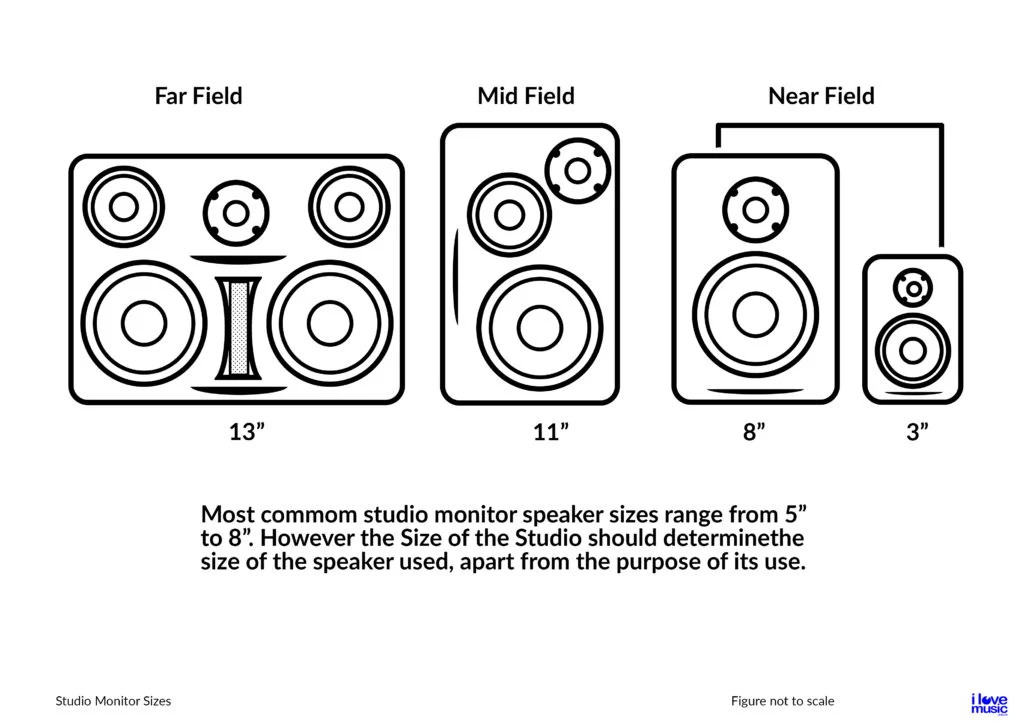 Far Field

Mid Field

Near Field

13”

11”

8”

3”

Most commom studio monitor speaker sizes range from 5” to 8”. However the Size of the Studio should determinethe size of the speaker used, apart from the purpose of its use.

Studio Monitor Sizes

Figure not to scale

i love music